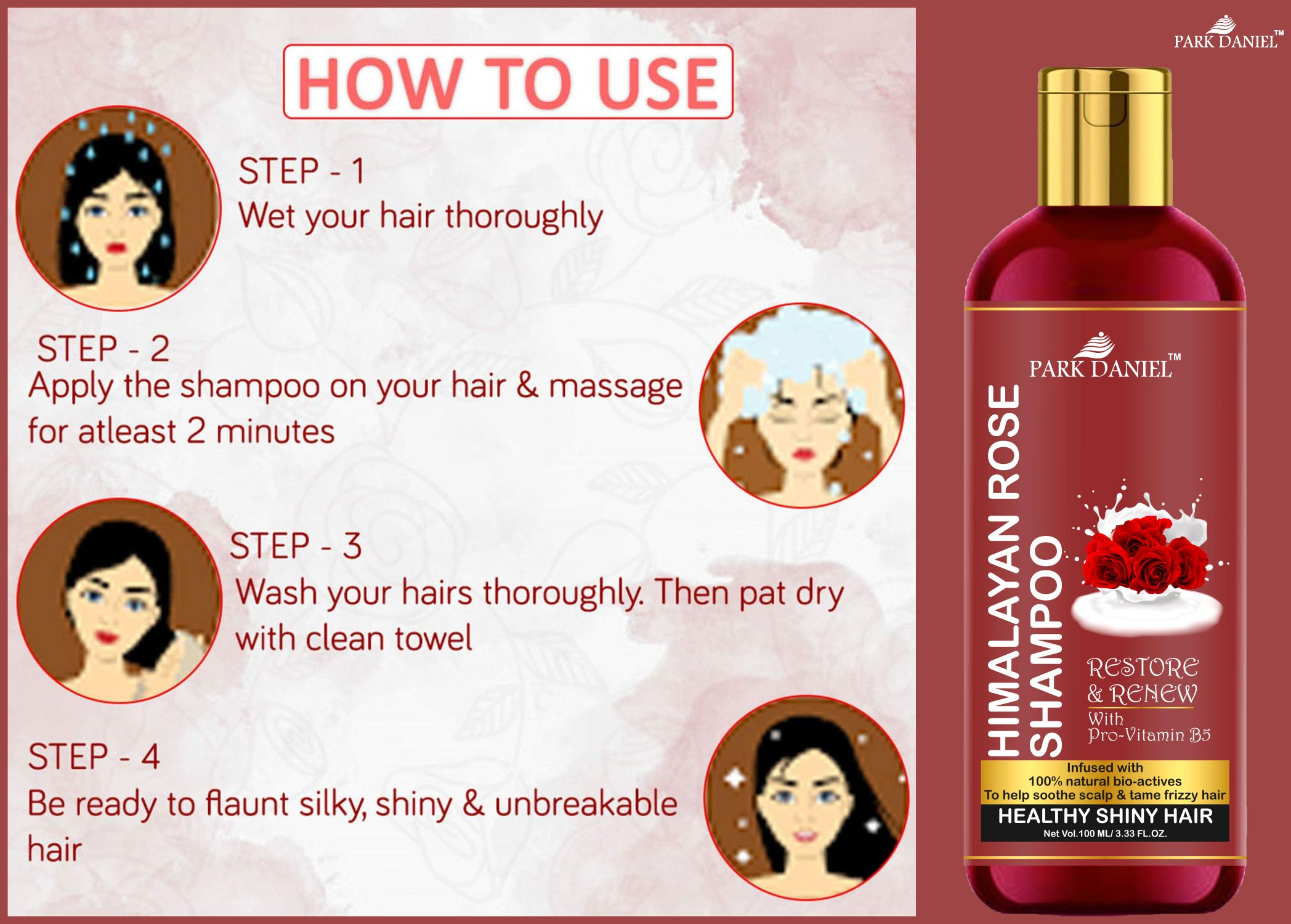 HOW TO USE

STEP - 1
Wet your hair thoroughly

STEP - 2
Apply the shampoo on your hair & massage for atleast 2 minutes

STEP - 3
Wash your hairs thoroughly. Then pat dry with clean towel

STEP - 4
Be ready to flaunt silky, shiny & unbreakable hair

PARK DANIEL™

PARK DANIEL™
HIMALAYAN ROSE SHAMPOO
RESTORE & RENEW
With Pro-Vitamin B5
Infused with 100% natural bio-actives
To help soothe scalp & tame frizzy hair
HEALTHY SHINY HAIR
Net Vol.100 ML/ 3.33 FL.OZ.